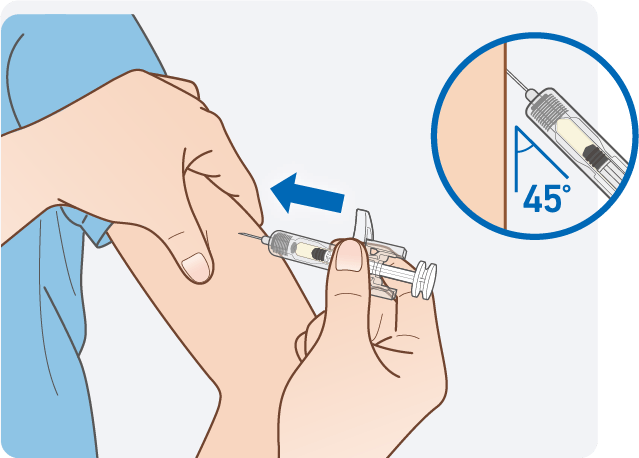 45°